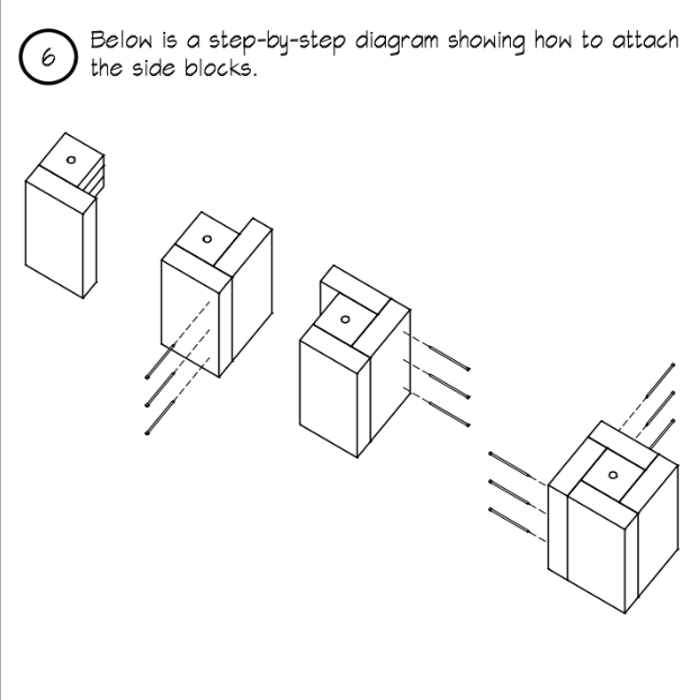 6

Below is a step-by-step diagram showing how to attach the side blocks.