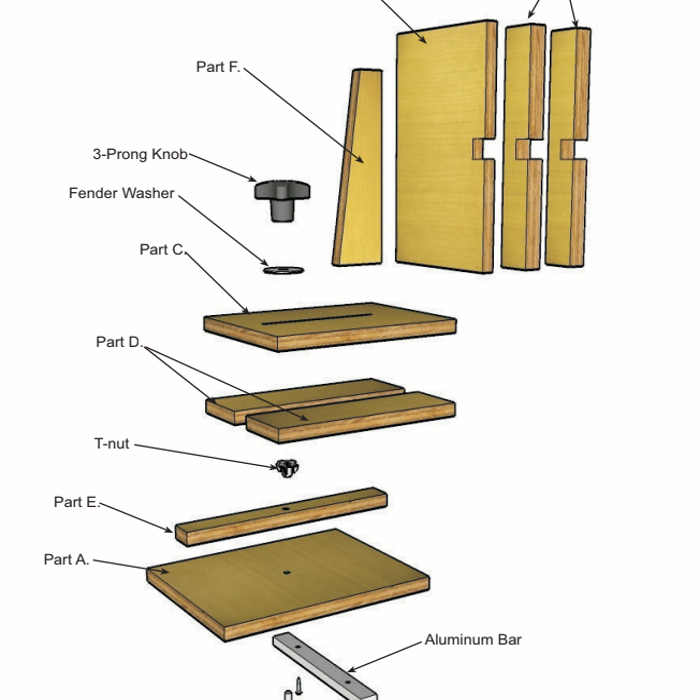 Part F.

3-Prong Knob

Fender Washer

Part C.

Part D.

T-nut

Part E.

Part A.

Aluminum Bar