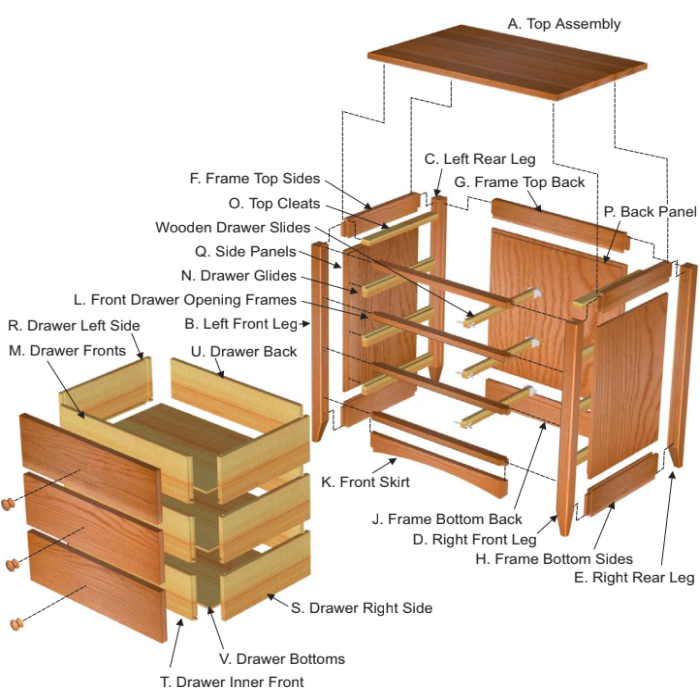 A. Top Assembly

C. Left Rear Leg

F. Frame Top Sides

G. Frame Top Back

O. Top Cleats

P. Back Panel

Wooden Drawer Slides

Q. Side Panels

N. Drawer Glides

L. Front Drawer Opening Frames

R. Drawer Left Side

B. Left Front Leg

M. Drawer Fronts

U. Drawer Back

K. Front Skirt

J. Frame Bottom Back

D. Right Front Leg

H. Frame Bottom Sides

E. Right Rear Leg

S. Drawer Right Side

V. Drawer Bottoms

T. Drawer Inner Front