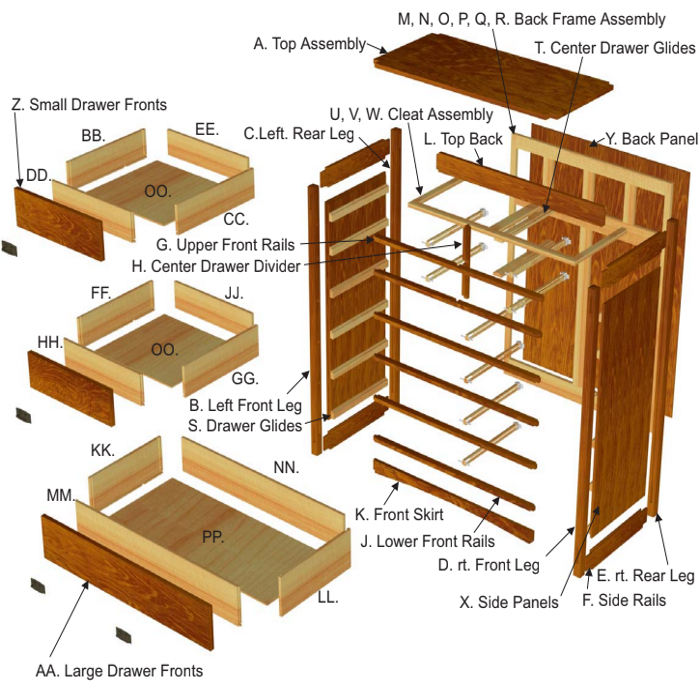 M, N, O, P, Q, R. Back Frame Assembly

A. Top Assembly

T. Center Drawer Glides

Z. Small Drawer Fronts

U, V, W. Cleat Assembly

BB.

EE.

C.Left. Rear Leg

L. Top Back

Y. Back Panel

DD.

OO.

CC.

G. Upper Front Rails

H. Center Drawer Divider

FF.

JJ.

HH.

OO.

GG.

B. Left Front Leg

S. Drawer Glides

KK.

NN.

MM.

PP.

K. Front Skirt

J. Lower Front Rails

D. rt. Front Leg

E. rt. Rear Leg

LL.

X. Side Panels

F. Side Rails

AA. Large Drawer Fronts