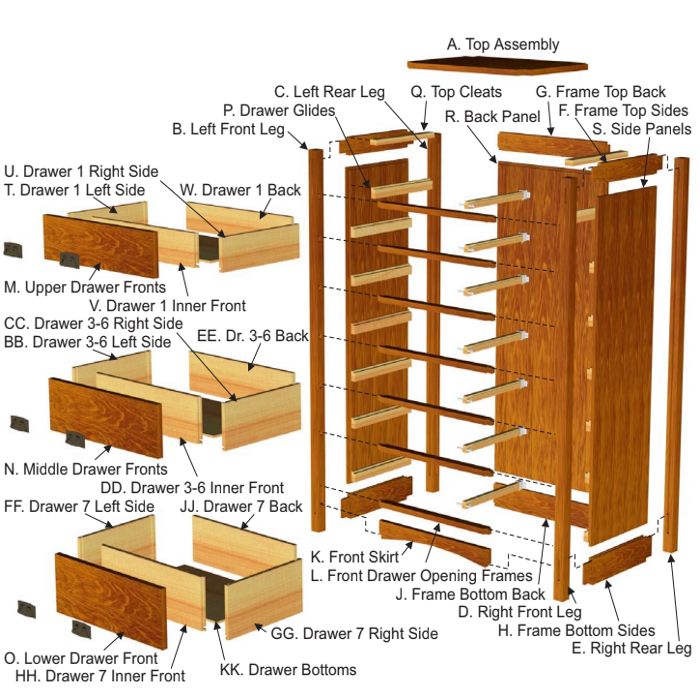 A. Top Assembly
C. Left Rear Leg
Q. Top Cleats
G. Frame Top Back
P. Drawer Glides
R. Back Panel
F. Frame Top Sides
B. Left Front Leg
S. Side Panels
U. Drawer 1 Right Side
T. Drawer 1 Left Side
W. Drawer 1 Back
M. Upper Drawer Fronts
V. Drawer 1 Inner Front
CC. Drawer 3-6 Right Side
BB. Drawer 3-6 Left Side
EE. Dr. 3-6 Back
N. Middle Drawer Fronts
DD. Drawer 3-6 Inner Front
FF. Drawer 7 Left Side
JJ. Drawer 7 Back
K. Front Skirt
L. Front Drawer Opening Frames
J. Frame Bottom Back
D. Right Front Leg
H. Frame Bottom Sides
E. Right Rear Leg
GG. Drawer 7 Right Side
O. Lower Drawer Front
HH. Drawer 7 Inner Front
KK. Drawer Bottoms