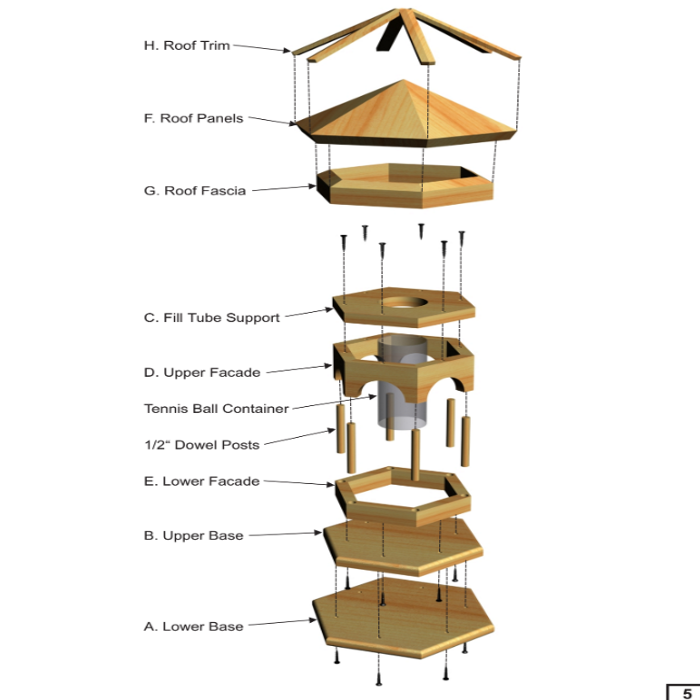 H. Roof Trim

F. Roof Panels

G. Roof Fascia

C. Fill Tube Support

D. Upper Facade

Tennis Ball Container

1/2“ Dowel Posts

E. Lower Facade

B. Upper Base

A. Lower Base

5