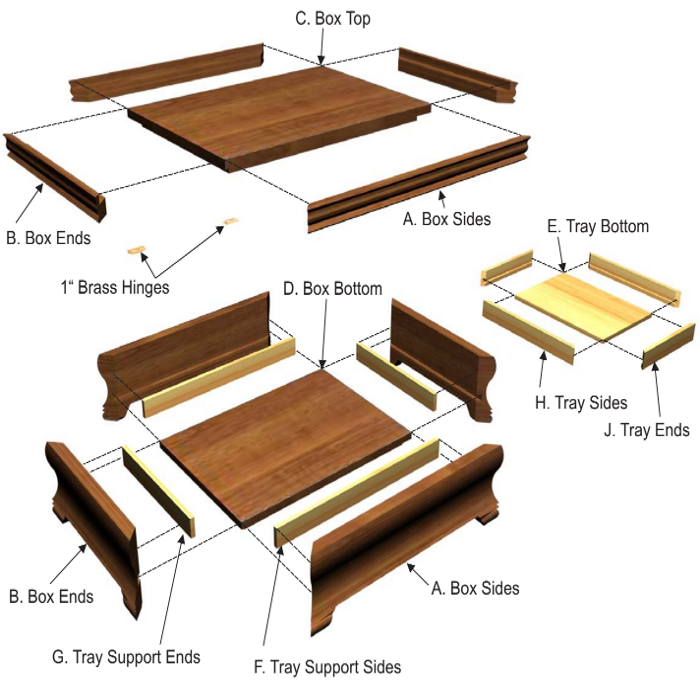 C. Box Top

B. Box Ends

A. Box Sides

E. Tray Bottom

1“ Brass Hinges

D. Box Bottom

H. Tray Sides

J. Tray Ends

B. Box Ends

A. Box Sides

G. Tray Support Ends

F. Tray Support Sides