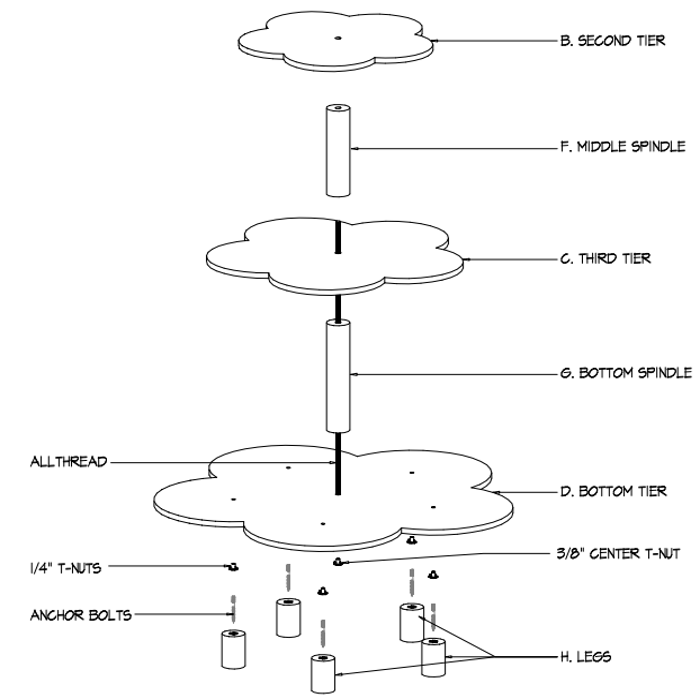 B. SECOND TIER

F. MIDDLE SPINDLE

C. THIRD TIER

G. BOTTOM SPINDLE

ALLTHREAD

D. BOTTOM TIER

3/8" CENTER T-NUT

1/4" T-NUTS

ANCHOR BOLTS

H. LEGS