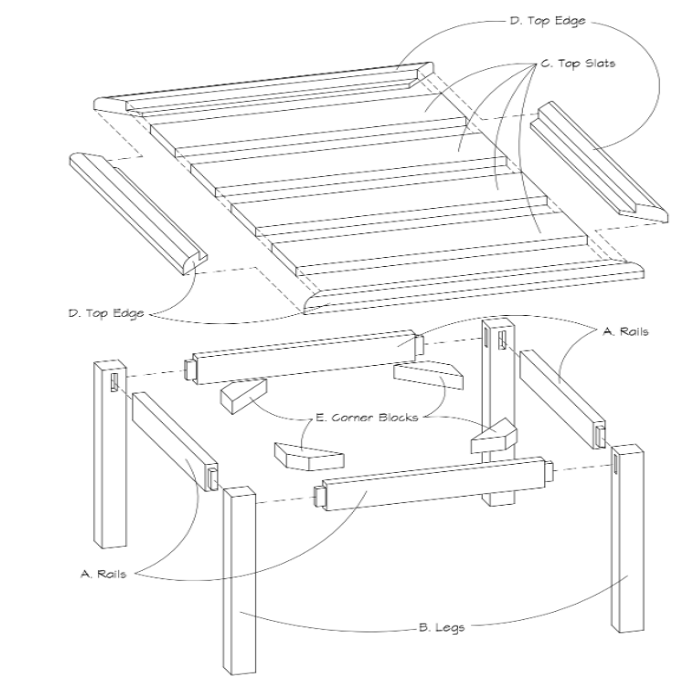 D. Top Edge
C. Top Slats
D. Top Edge
A. Rails
E. Corner Blocks
A. Rails
B. Legs