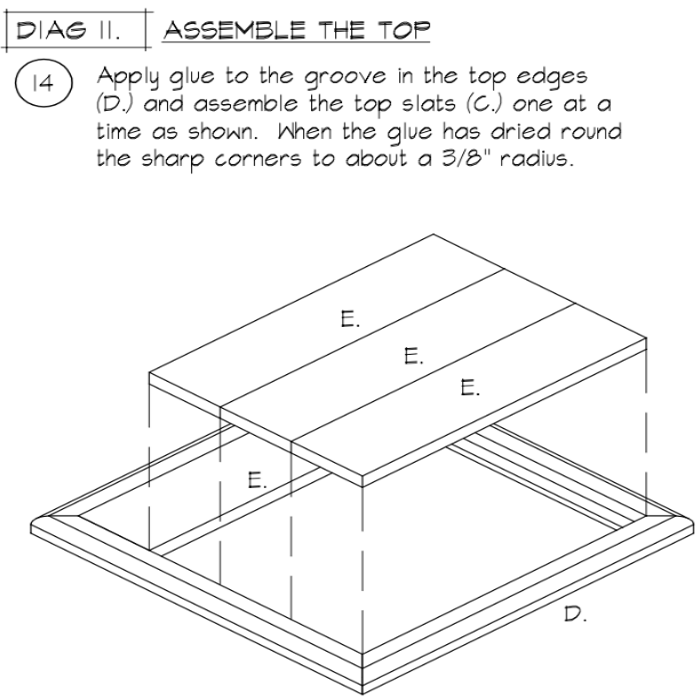 DIAG 11. ASSEMBLE THE TOP

14 Apply glue to the groove in the top edges (D.) and assemble the top slats (C.) one at a time as shown. When the glue has dried round the sharp corners to about a 3/8" radius.

E.

E.

E.

E.

D.