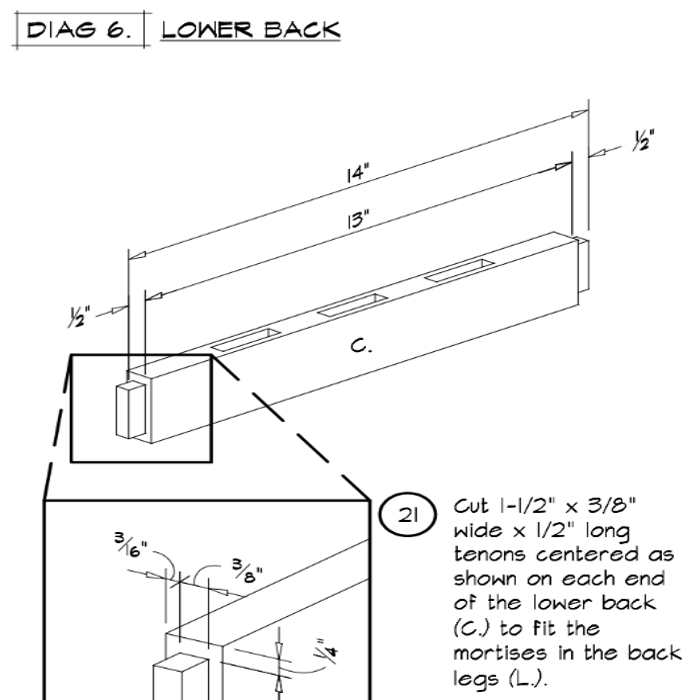 DIAG 6. LOWER BACK

14"

13"

$\frac{1}{2}$"

$\frac{1}{2}$"

C.

$\frac{3}{16}$"

$\frac{3}{8}$"

$\frac{1}{4}$"

21

Cut 1-1/2" x 3/8" wide x 1/2" long tenons centered as shown on each end of the lower back (C.) to fit the mortises in the back legs (L.).