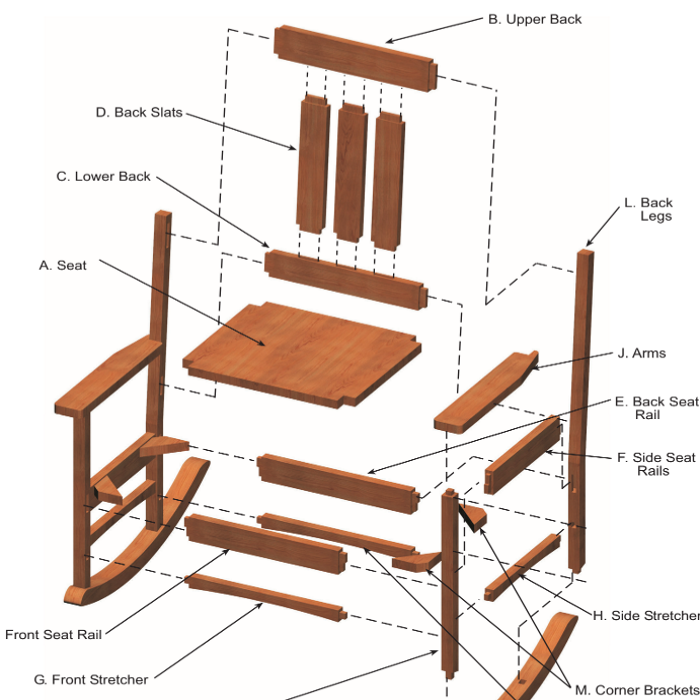 B. Upper Back

D. Back Slats

C. Lower Back

L. Back Legs

A. Seat

J. Arms

E. Back Seat Rail

F. Side Seat Rails

H. Side Stretcher

Front Seat Rail

G. Front Stretcher

M. Corner Brackets