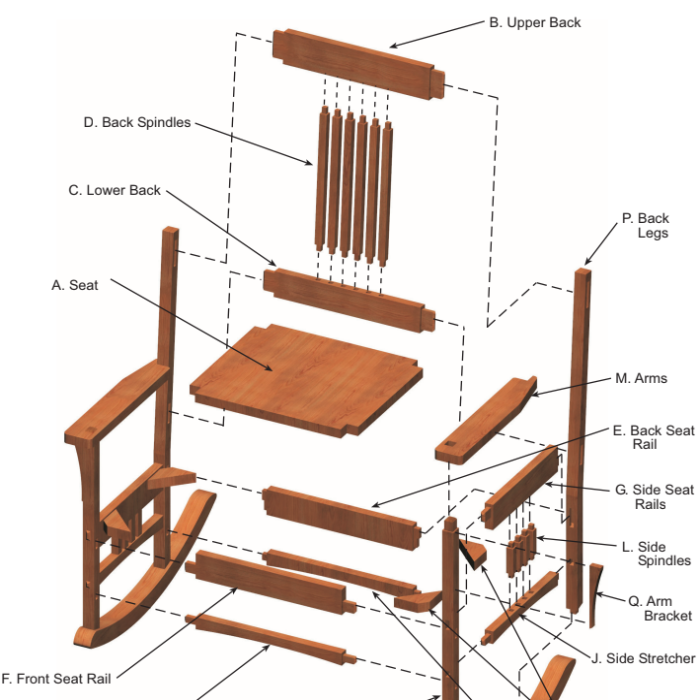 B. Upper Back

D. Back Spindles

C. Lower Back

P. Back Legs

A. Seat

M. Arms

E. Back Seat Rail

G. Side Seat Rails

L. Side Spindles

Q. Arm Bracket

J. Side Stretcher

F. Front Seat Rail