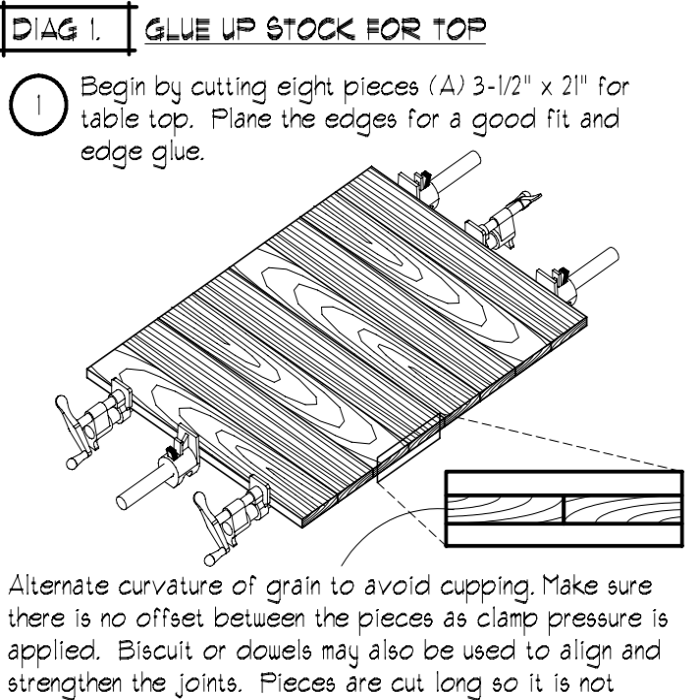 DIAG 1.

GLUE UP STOCK FOR TOP

1

Begin by cutting eight pieces (A) 3-1/2" x 21" for table top. Plane the edges for a good fit and edge glue.

Alternate curvature of grain to avoid cupping. Make sure there is no offset between the pieces as clamp pressure is applied. Biscuit or dowels may also be used to align and strengthen the joints. Pieces are cut long so it is not